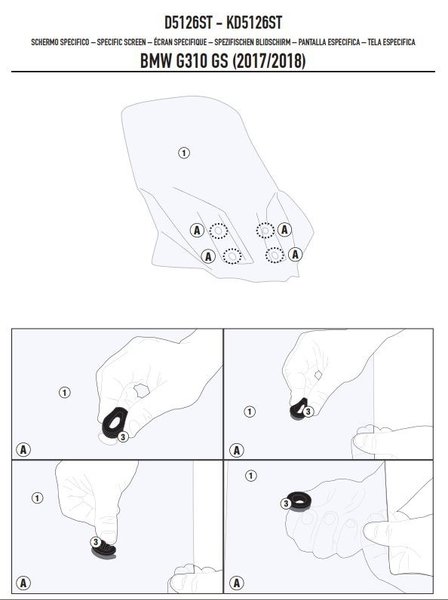 D5126ST - KD5126ST

SCHERMO SPECIFICO – SPECIFIC SCREEN – ÉCRAN SPECIFIQUE – SPEZIFISCHEN BLIDSCHIRM – PANTALLA ESPECIFICA – TELA ESPECIFICA

BMW G310 GS (2017/2018)

1

A A A A

1 3 A

1 3 A

1 3 A

1 3 A