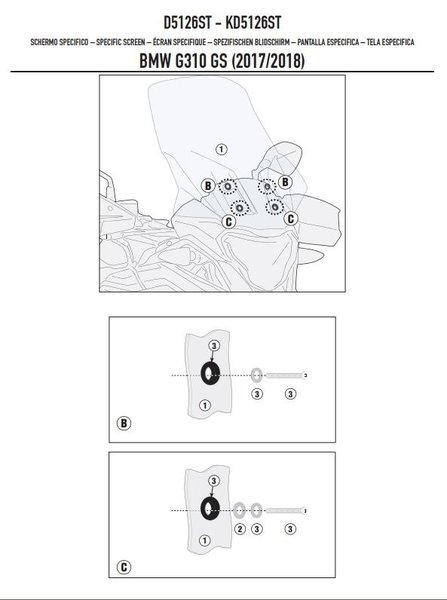 D5126ST - KD5126ST

SCHERMO SPECIFICO – SPECIFIC SCREEN – ÉCRAN SPECIFIQUE – SPEZIFISCHEN BLIDSCHIRM – PANTALLA ESPECIFICA – TELA ESPECIFICA

BMW G310 GS (2017/2018)

1
B
B
C
C

3
3
3
1
B

3
2
3
3
1
C