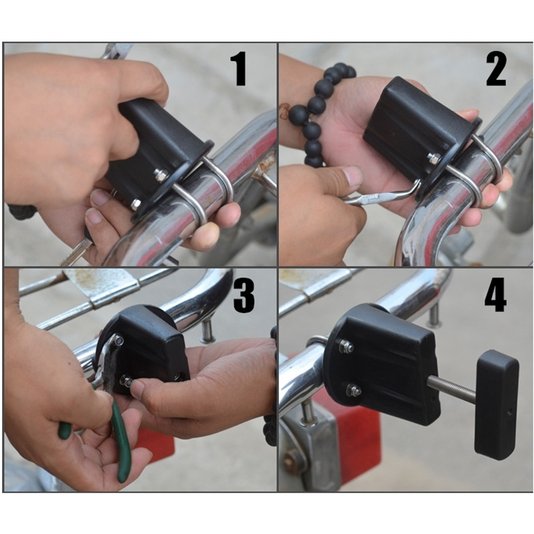 1

2

3

4